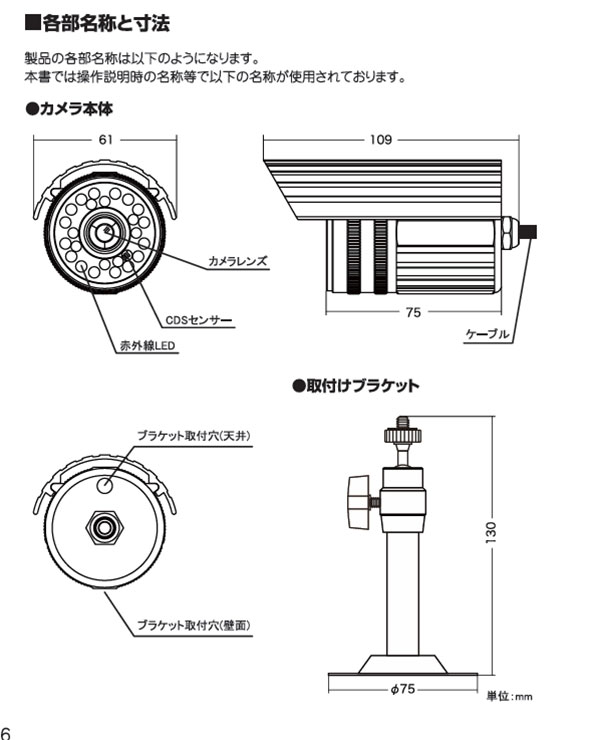 ■各部名称と寸法

製品の各部名称は以下のようになります。
本書では操作説明時の名称等で以下の名称が使用されております。

●カメラ本体

61

109

カメラレンズ

CDSセンサー

赤外線LED

75

ケーブル

●取付けブラケット

ブラケット取付穴(天井)

ブラケット取付穴(壁面)

130

φ75

単位：mm

6