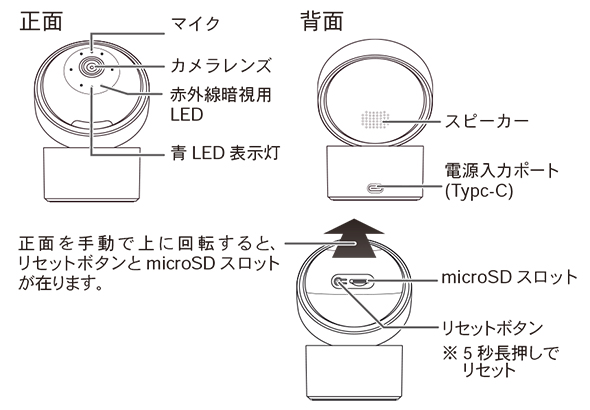 正面

マイク

カメラレンズ

赤外線暗視用 LED

青 LED 表示灯

背面

スピーカー

電源入力ポート (Typc-C)

正面を手動で上に回転すると、リセットボタンと microSD スロットが在ります。

microSD スロット

リセットボタン
※ 5 秒長押しでリセット