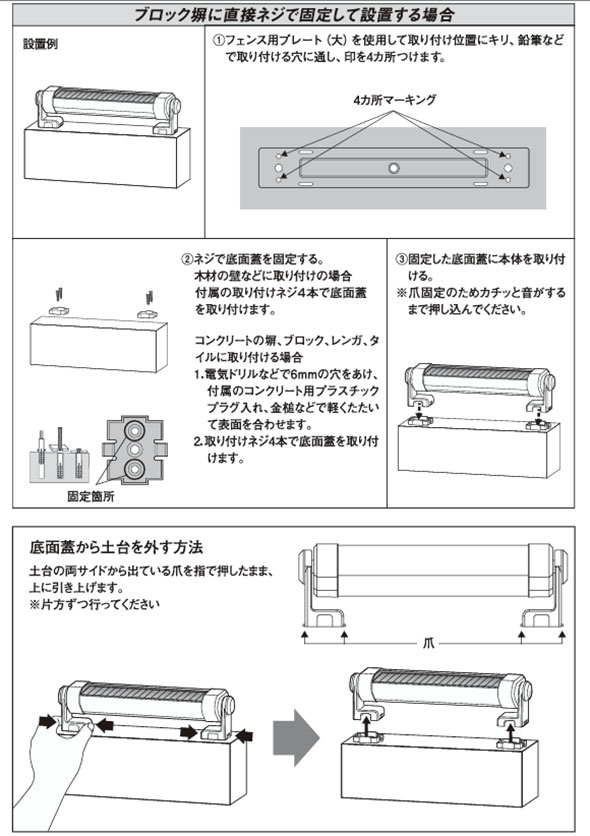 ブロック塀に直接ネジで固定して設置する場合

設置例

①フェンス用プレート（大）を使用して取り付け位置にキリ、鉛筆などで取り付ける穴に通し、印を4カ所つけます。

4カ所マーキング

②ネジで底面蓋を固定する。
木材の壁などに取り付けの場合
付属の取り付けネジ4本で底面蓋を取り付けます。

コンクリートの塀、ブロック、レンガ、タイルに取り付ける場合
1.電気ドリルなどで6mmの穴をあけ、付属のコンクリート用プラスチックプラグ入れ、金槌などで軽くたたいて表面を合わせます。
2.取り付けネジ4本で底面蓋を取り付けます。

固定箇所

③固定した底面蓋に本体を取り付ける。
※爪固定のためカチッと音がするまで押し込んでください。

底面蓋から土台を外す方法

土台の両サイドから出ている爪を指で押したまま、上に引き上げます。
※片方ずつ行ってください

爪