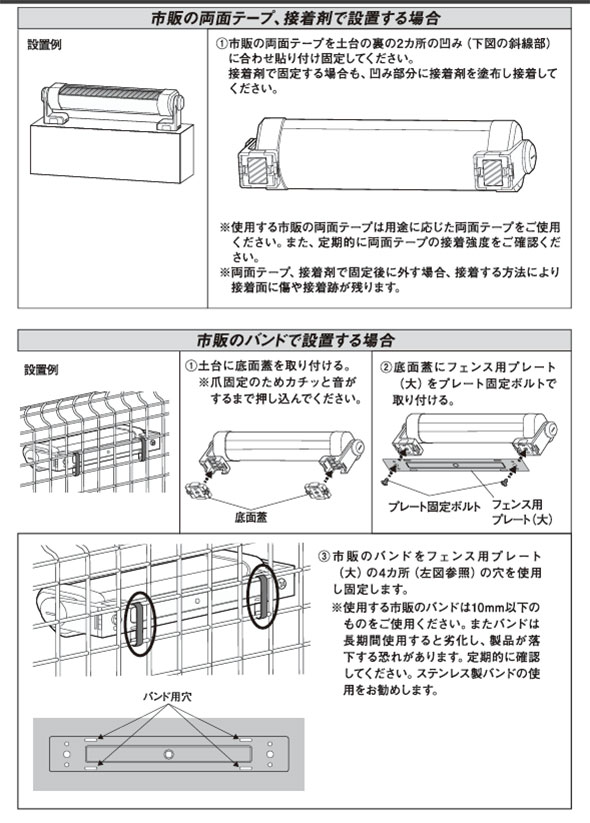 市販の両面テープ、接着剤で設置する場合

設置例

①市販の両面テープを土台の裏の2カ所の凹み（下図の斜線部）に合わせ貼り付け固定してください。
接着剤で固定する場合も、凹み部分に接着剤を塗布し接着してください。

※使用する市販の両面テープは用途に応じた両面テープをご使用ください。また、定期的に両面テープの接着強度をご確認ください。
※両面テープ、接着剤で固定後に外す場合、接着する方法により接着面に傷や接着跡が残ります。

市販のバンドで設置する場合

設置例

①土台に底面蓋を取り付ける。
※爪固定のためカチッと音がするまで押し込んでください。

底面蓋

②底面蓋にフェンス用プレート（大）をプレート固定ボルトで取り付ける。

プレート固定ボルト

フェンス用プレート（大）

③市販のバンドをフェンス用プレート（大）の4カ所（左図参照）の穴を使用し固定します。
※使用する市販のバンドは10mm以下のものをご使用ください。またバンドは長期間使用すると劣化し、製品が落下する恐れがあります。定期的に確認してください。ステンレス製バンドの使用をお勧めします。

バンド用穴