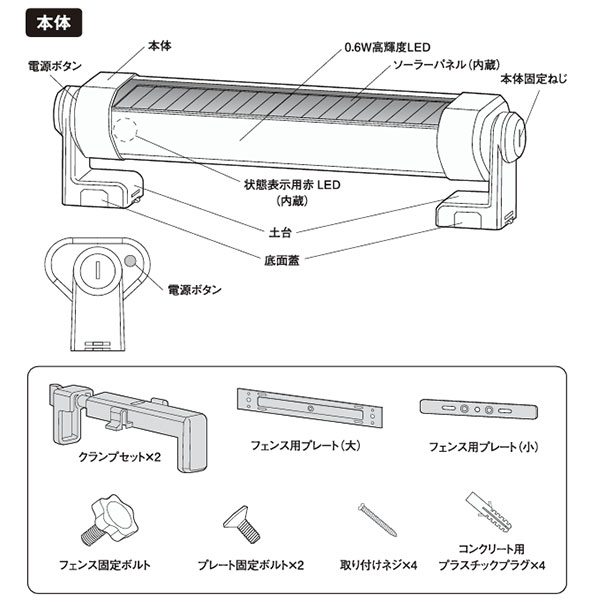 本体

本体
電源ボタン
0.6W高輝度LED
ソーラーパネル（内蔵）
本体固定ねじ
状態表示用赤 LED
（内蔵）
土台
底面蓋
電源ボタン

クランプセット×2
フェンス用プレート（大）
フェンス用プレート（小）
フェンス固定ボルト
プレート固定ボルト×2
取り付けネジ×4
コンクリート用
プラスチックプラグ×4