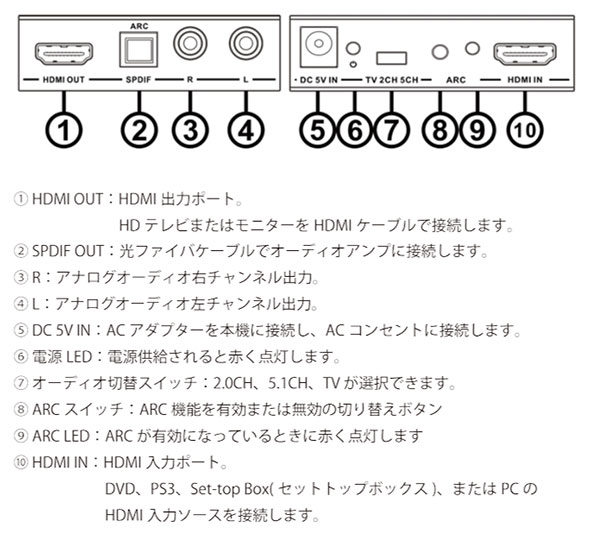 ARC

HDMI OUT SPDIF R L

DC 5V IN TV 2CH 5CH ARC HDMI IN

1 2 3 4 5 6 7 8 9 10

① HDMI OUT：HDMI 出力ポート。
HD テレビまたはモニターを HDMI ケーブルで接続します。

② SPDIF OUT：光ファイバケーブルでオーディオアンプに接続します。

③ R：アナログオーディオ右チャンネル出力。

④ L：アナログオーディオ左チャンネル出力。

⑤ DC 5V IN：AC アダプターを本機に接続し、AC コンセントに接続します。

⑥ 電源 LED：電源供給されると赤く点灯します。

⑦ オーディオ切替スイッチ：2.0CH、5.1CH、TV が選択できます。

⑧ ARC スイッチ：ARC 機能を有効または無効の切り替えボタン

⑨ ARC LED：ARC が有効になっているときに赤く点灯します

⑩ HDMI IN：HDMI 入力ポート。
DVD、PS3、Set-top Box( セットトップボックス )、または PC の HDMI 入力ソースを接続します。